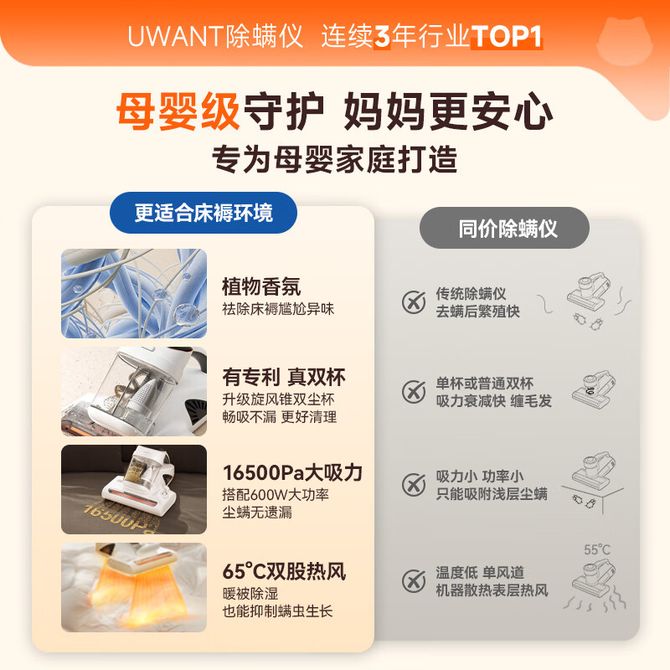 UWANT除螨仪 连续3年行业TOP1

母婴级守护 妈妈更安心
专为母婴家庭打造

更适合床褥环境

植物香氛
祛除床褥尴尬异味

有专利 真双杯
升级旋风锥双尘杯
畅吸不漏 更好清理

16500Pa大吸力
搭配600W大功率
尘螨无遗漏

16500Pa

65°C双股热风
暖被除湿
也能抑制螨虫生长

同价除螨仪

传统除螨仪
去螨后繁殖快

单杯或普通双杯
吸力衰减快 缠毛发

吸力小 功率小
只能吸附浅层尘螨

55°C

温度低 单风道
机器散热表层热风