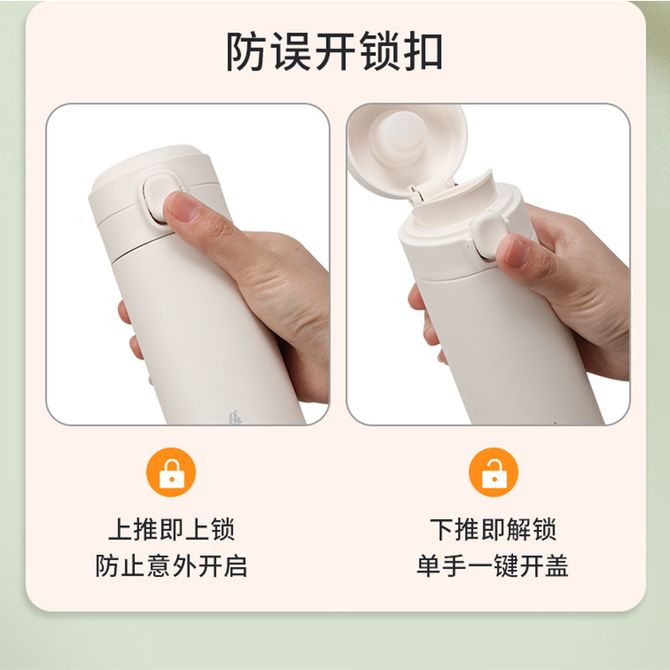 防误开锁扣

上推即上锁
防止意外开启

下推即解锁
单手一键开盖