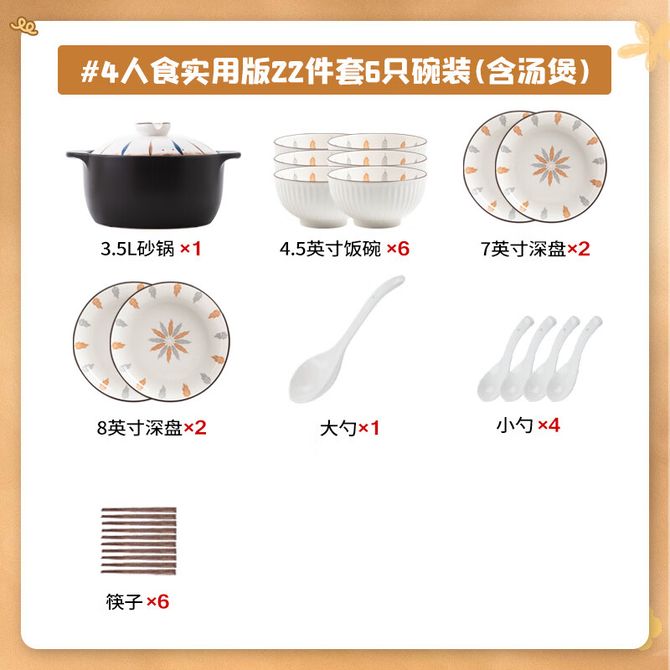 #4人食实用版22件套6只碗装(含汤煲)

3.5L砂锅 ×1

4.5英寸饭碗 ×6

7英寸深盘×2

8英寸深盘×2

大勺×1

小勺 ×4

筷子 ×6