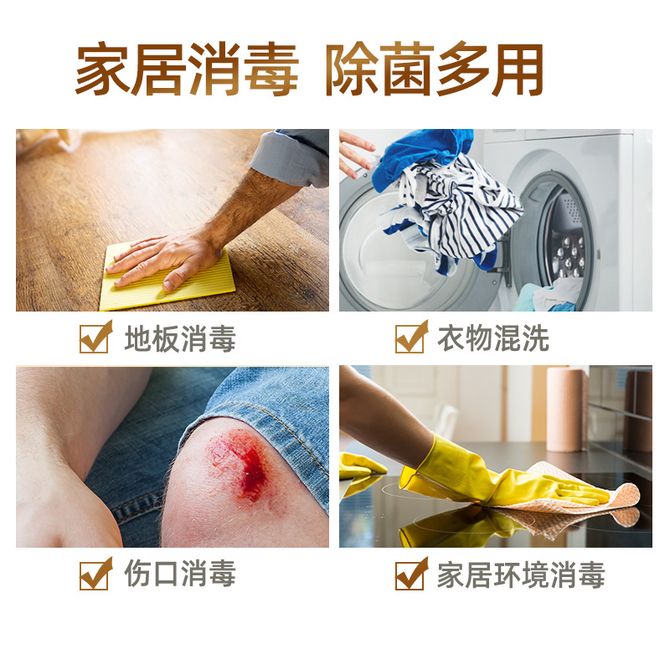 家居消毒 除菌多用

地板消毒

衣物混洗

伤口消毒

家居环境消毒