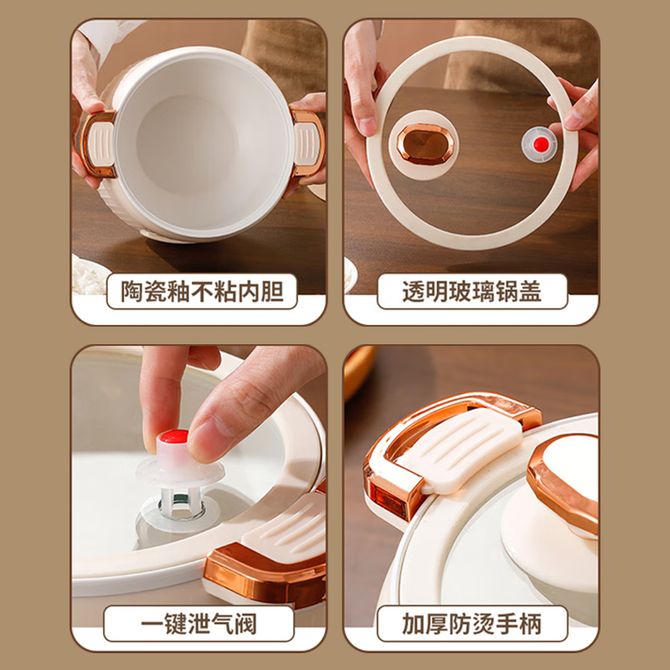 陶瓷釉不粘内胆

透明玻璃锅盖

一键泄气阀

加厚防烫手柄