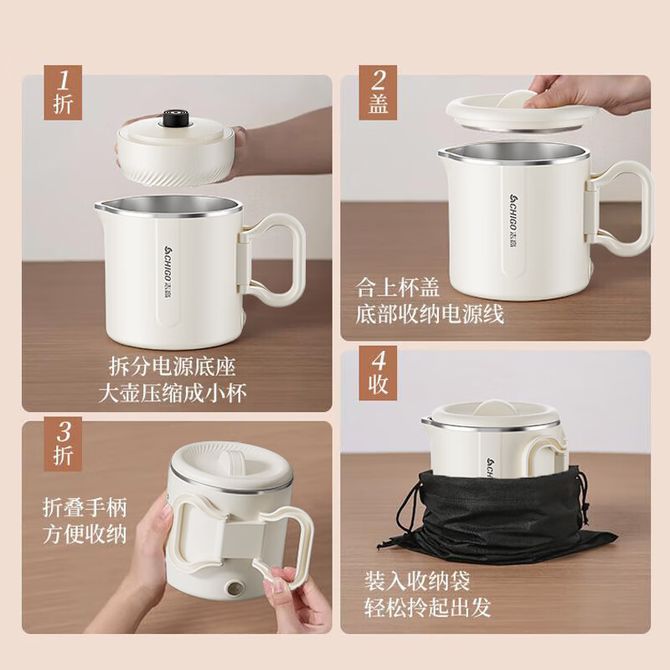 1
折

CHIGO 志高

拆分电源底座
大壶压缩成小杯

2
盖

CHIGO 志高

合上杯盖
底部收纳电源线

3
折

折叠手柄
方便收纳

4
收

CHIGO

装入收纳袋
轻松拎起出发