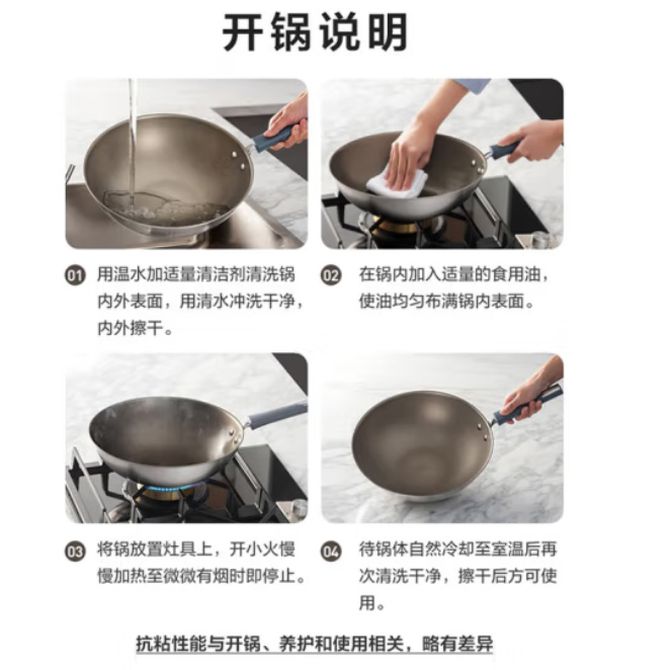 开锅说明

01 用温水加适量清洁剂清洗锅内外表面，用清水冲洗干净，内外擦干。

02 在锅内加入适量的食用油，使油均匀布满锅内表面。

03 将锅放置灶具上，开小火慢慢加热至微微有烟时即停止。

04 待锅体自然冷却至室温后再次清洗干净，擦干后方可使用。

抗粘性能与开锅、养护和使用相关，略有差异