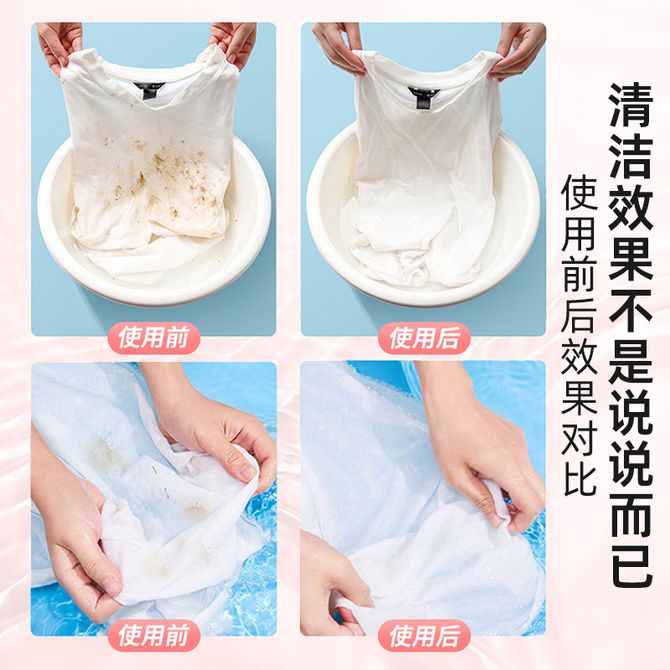 清洁效果不是说说而已

使用前后效果对比

使用前

使用后

使用前

使用后