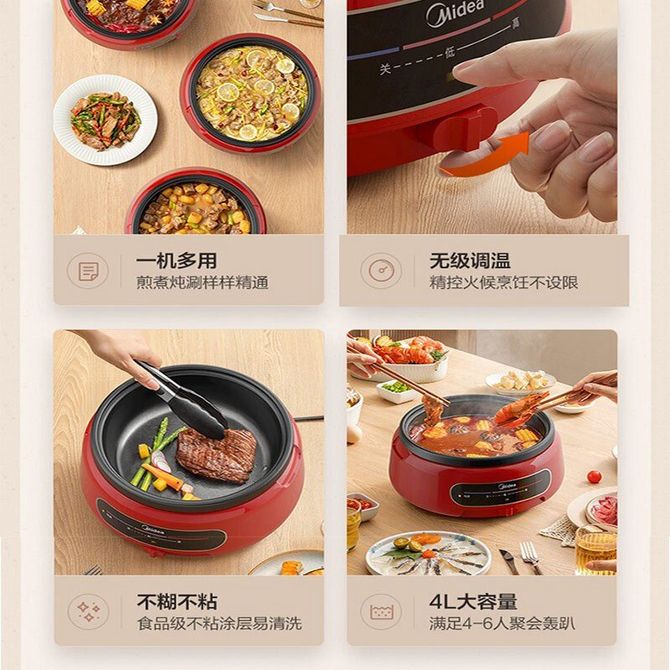 Midea
关 低 高

一机多用
煎煮炖涮样样精通

无级调温
精控火候烹饪不设限

Midea

Midea

不糊不粘
食品级不粘涂层易清洗

4L大容量
满足4-6人聚会轰趴