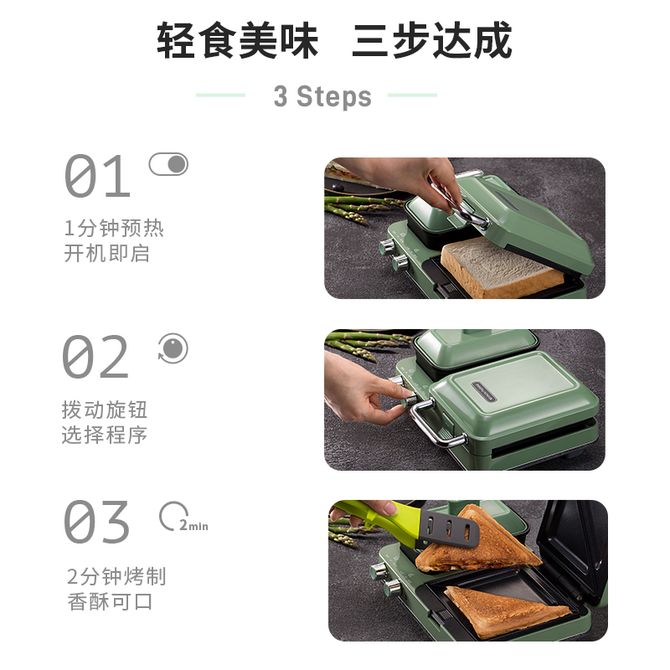 轻食美味　三步达成

3 Steps

01

1分钟预热
开机即启

02

拨动旋钮
选择程序

03

2min

2分钟烤制
香酥可口