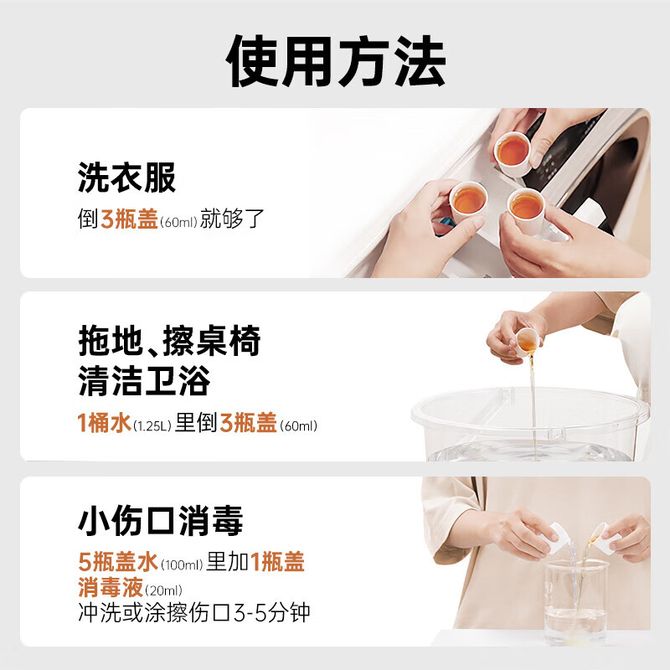 使用方法

洗衣服
倒3瓶盖(60ml)就够了

拖地、擦桌椅
清洁卫浴
1桶水(1.25L)里倒3瓶盖(60ml)

小伤口消毒
5瓶盖水(100ml)里加1瓶盖消毒液(20ml)
冲洗或涂擦伤口3-5分钟