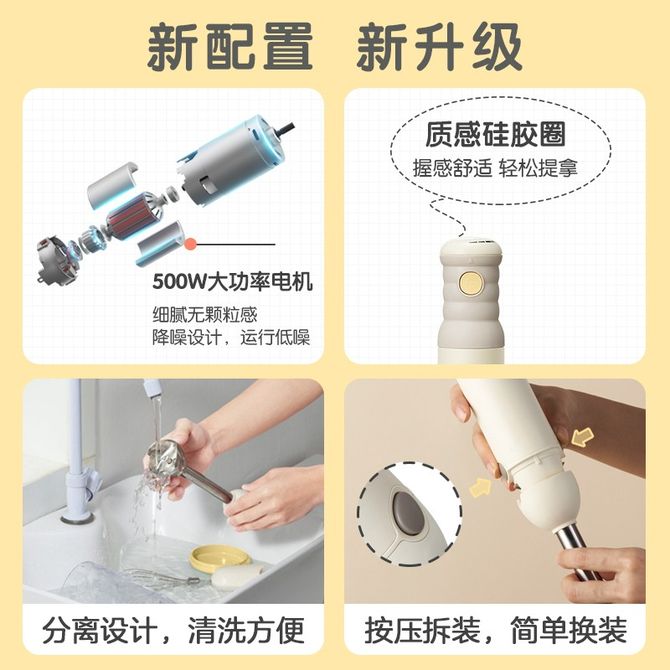 新配置 新升级

500W大功率电机

细腻无颗粒感
降噪设计，运行低噪

质感硅胶圈

握感舒适 轻松提拿

分离设计，清洗方便

按压拆装，简单换装