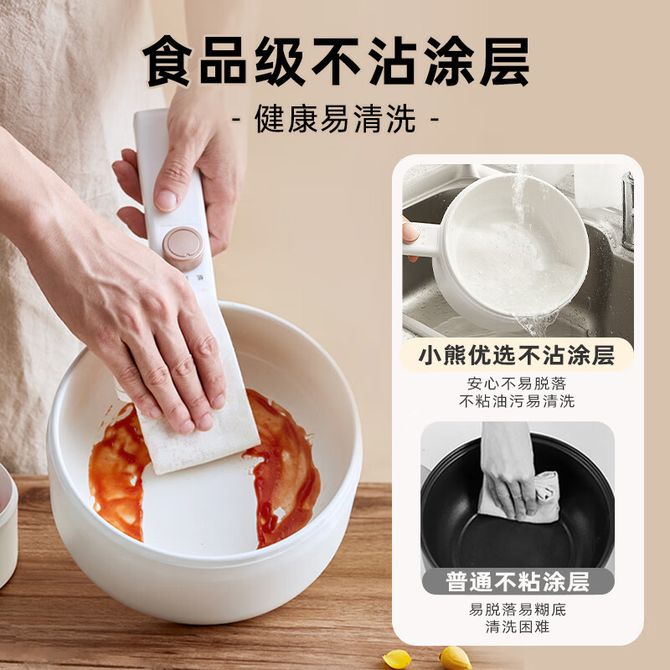 食品级不沾涂层
- 健康易清洗 -

小熊优选不沾涂层
安心不易脱落
不粘油污易清洗

普通不粘涂层
易脱落易糊底
清洗困难