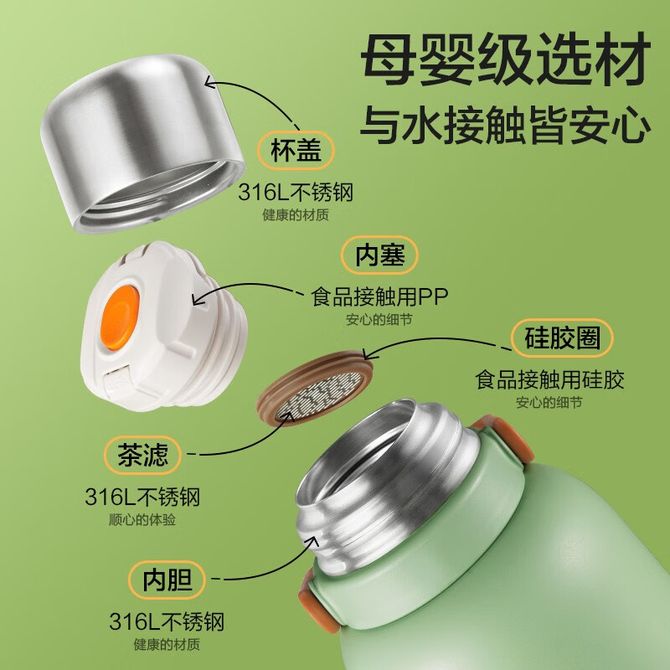 母婴级选材
与水接触皆安心

杯盖
316L不锈钢
健康的材质

内塞
食品接触用PP
安心的细节

硅胶圈
食品接触用硅胶
安心的细节

茶滤
316L不锈钢
顺心的体验

内胆
316L不锈钢
健康的材质