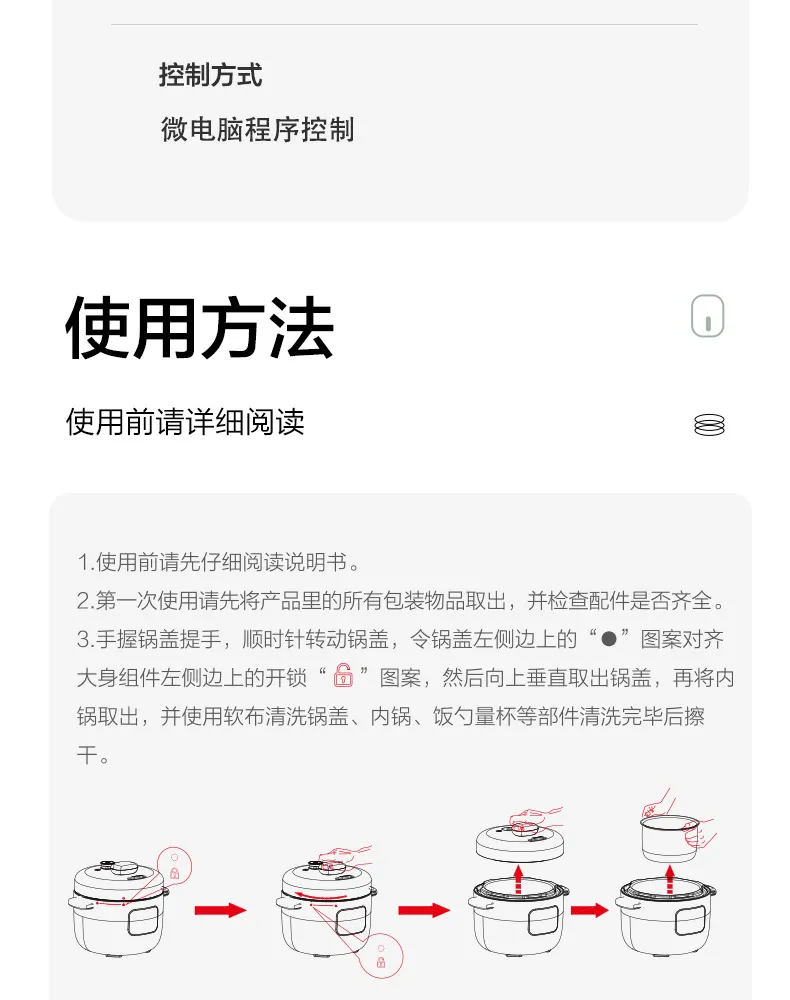 控制方式

微电脑程序控制

使用方法

使用前请详细阅读

1.使用前请先仔细阅读说明书。
2.第一次使用请先将产品里的所有包装物品取出，并检查配件是否齐全。
3.手握锅盖提手，顺时针转动锅盖，令锅盖左侧边上的“●”图案对齐大身组件左侧边上的开锁“ ”图案，然后向上垂直取出锅盖，再将内锅取出，并使用软布清洗锅盖、内锅、饭勺量杯等部件清洗完毕后擦干。