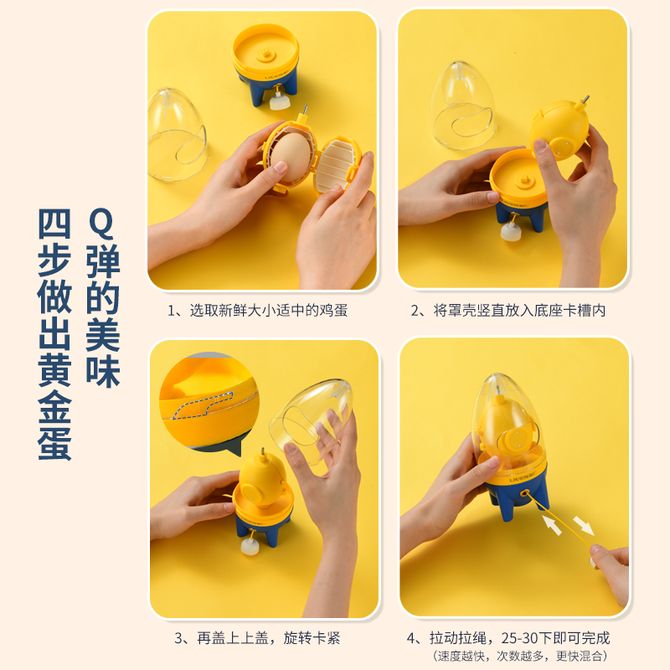 Q弹的美味
四步做出黄金蛋

1、选取新鲜大小适中的鸡蛋

2、将罩壳竖直放入底座卡槽内

3、再盖上上盖，旋转卡紧

4、拉动拉绳，25-30下即可完成
（速度越快，次数越多，更快混合）