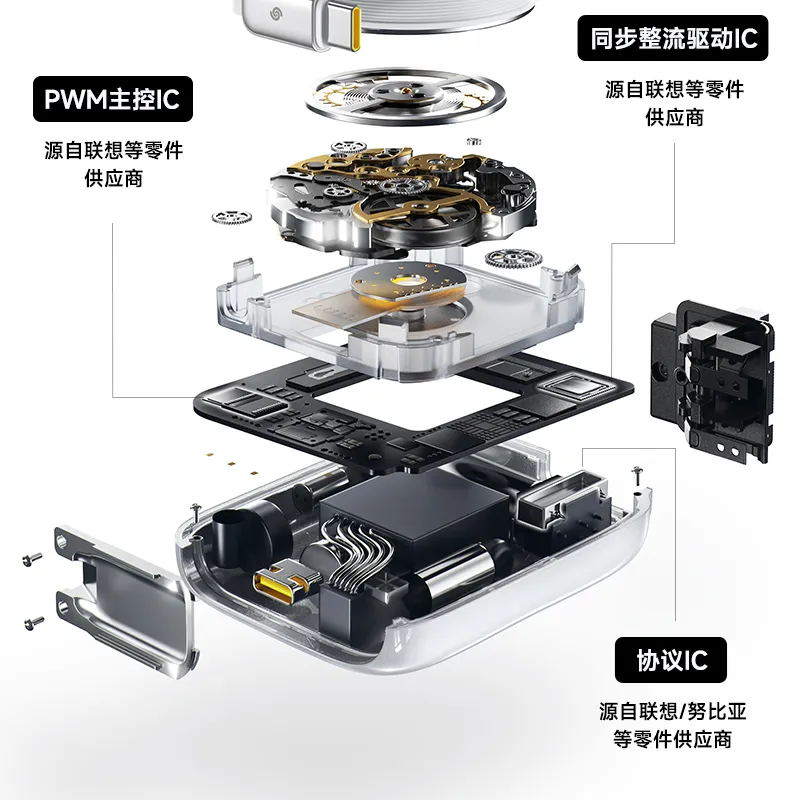 PWM主控IC

源自联想等零件供应商

同步整流驱动IC

源自联想等零件供应商

协议IC

源自联想/努比亚等零件供应商