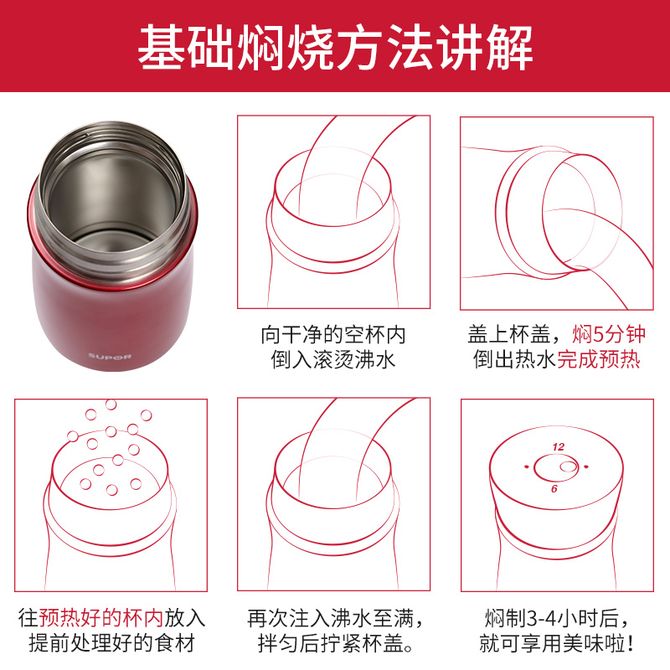 基础焖烧方法讲解

SUPOR

向干净的空杯内
倒入滚烫沸水

盖上杯盖，焖5分钟
倒出热水完成预热

往预热好的杯内放入
提前处理好的食材

再次注入沸水至满，
拌匀后拧紧杯盖。

12
6

焖制3-4小时后，
就可享用美味啦！