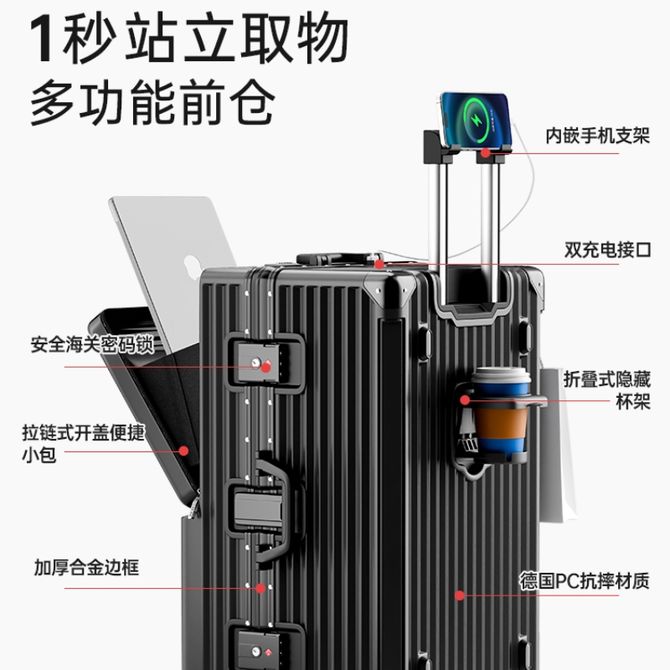 1秒站立取物
多功能前仓

内嵌手机支架

双充电接口

安全海关密码锁

折叠式隐藏杯架

拉链式开盖便捷小包

加厚合金边框

德国PC抗摔材质