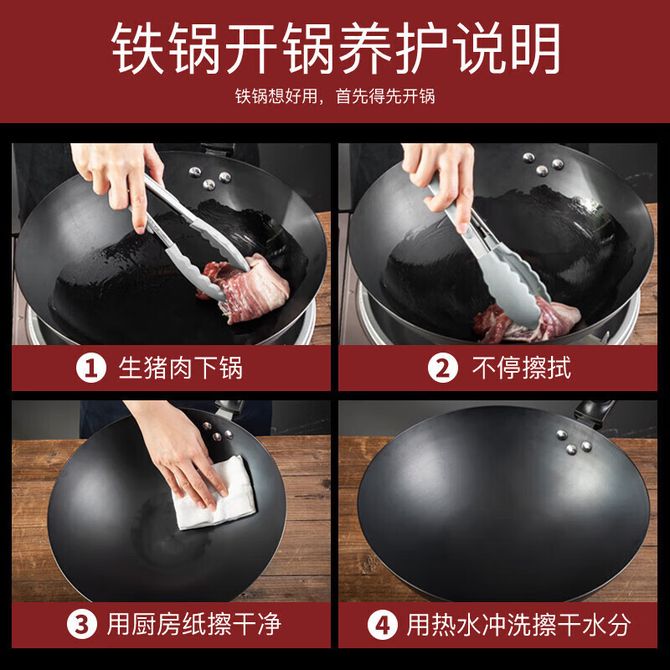 铁锅开锅养护说明

铁锅想好用，首先得先开锅

1 生猪肉下锅

2 不停擦拭

3 用厨房纸擦干净

4 用热水冲洗擦干水分