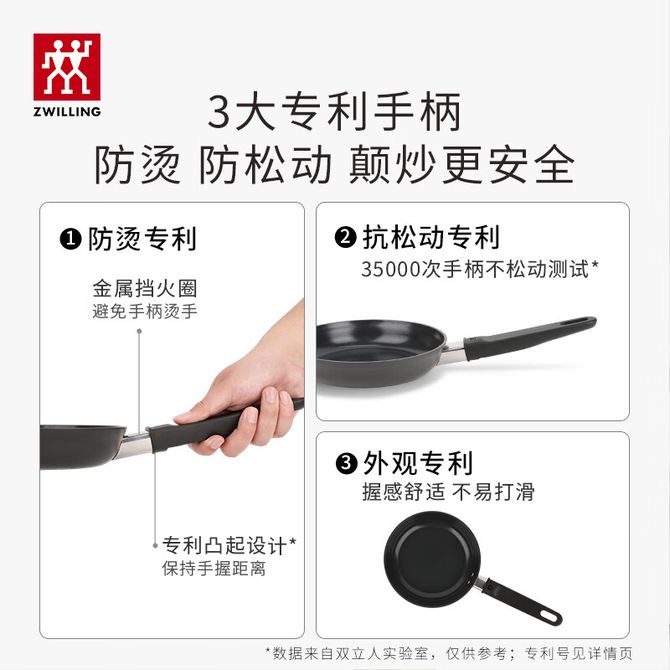 ZWILLING

3大专利手柄
防烫 防松动 颠炒更安全

❶ 防烫专利

金属挡火圈
避免手柄烫手

专利凸起设计*
保持手握距离

❷ 抗松动专利
35000次手柄不松动测试*

❸ 外观专利
握感舒适 不易打滑

*数据来自双立人实验室，仅供参考；专利号见详情页