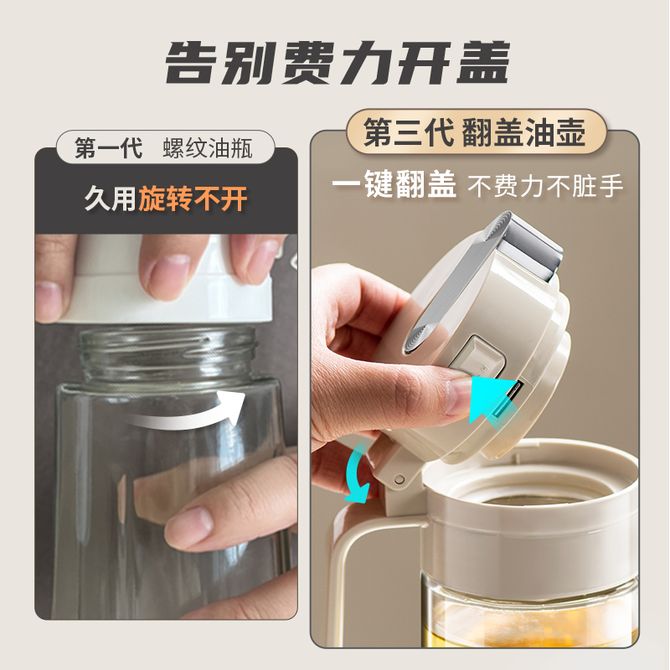 告别费力开盖

第一代 螺纹油瓶

久用旋转不开

第三代 翻盖油壶

一键翻盖 不费力不脏手