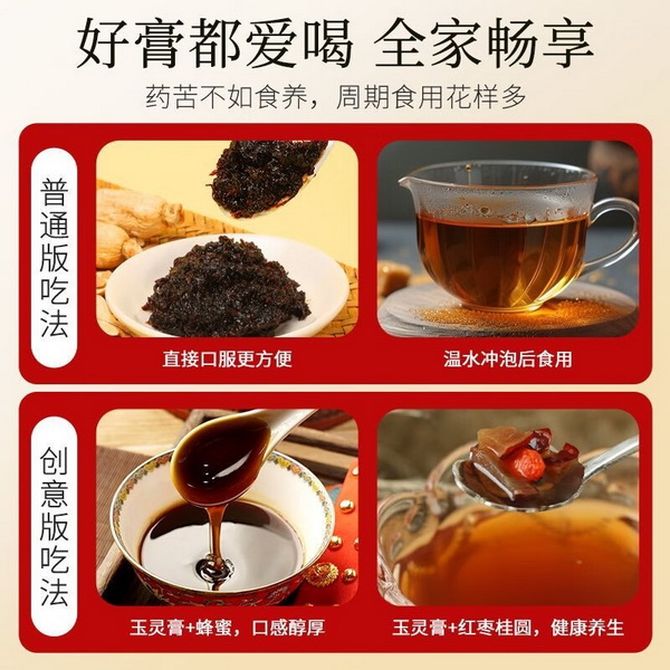 好膏都爱喝 全家畅享

药苦不如食养，周期食用花样多

普通版吃法

直接口服更方便

温水冲泡后食用

创意版吃法

玉灵膏+蜂蜜，口感醇厚

玉灵膏+红枣桂圆，健康养生