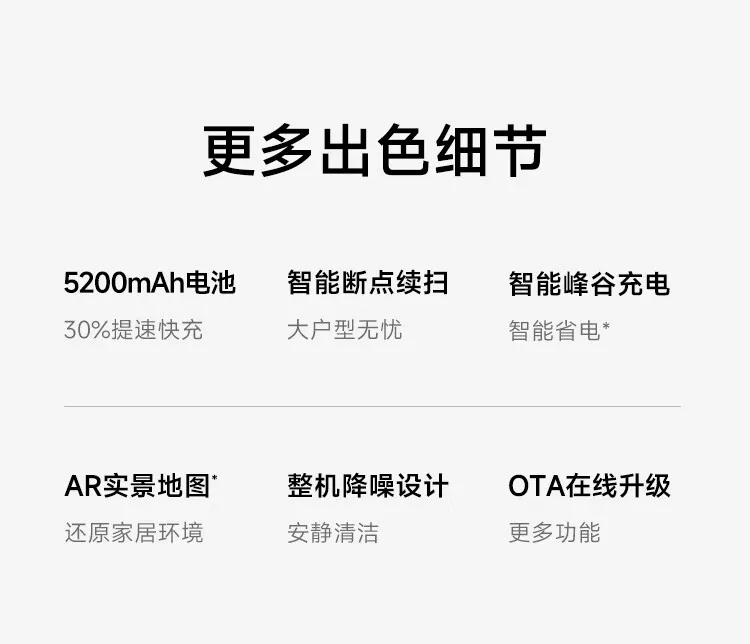 更多出色细节

5200mAh电池
30%提速快充

智能断点续扫
大户型无忧

智能峰谷充电
智能省电*

AR实景地图*
还原家居环境

整机降噪设计
安静清洁

OTA在线升级
更多功能