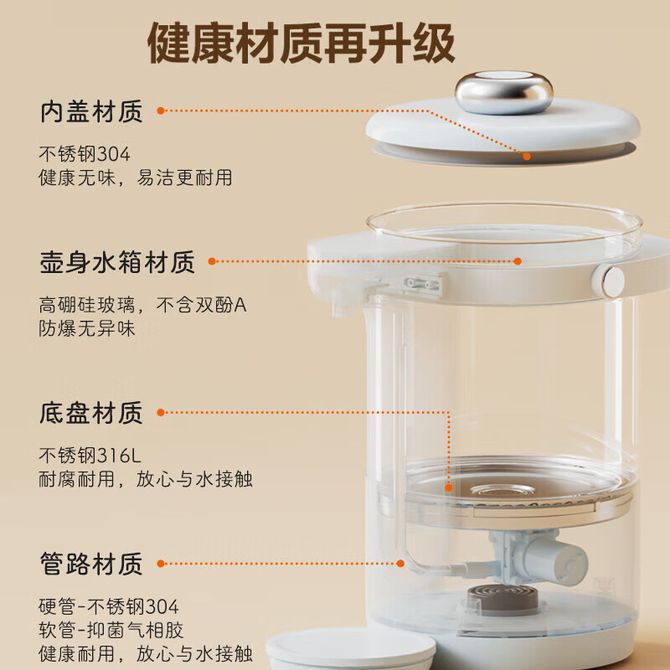 健康材质再升级

内盖材质

不锈钢304
健康无味，易洁更耐用

壶身水箱材质

高硼硅玻璃，不含双酚A
防爆无异味

底盘材质

不锈钢316L
耐腐耐用，放心与水接触

管路材质

硬管-不锈钢304
软管-抑菌气相胶
健康耐用，放心与水接触