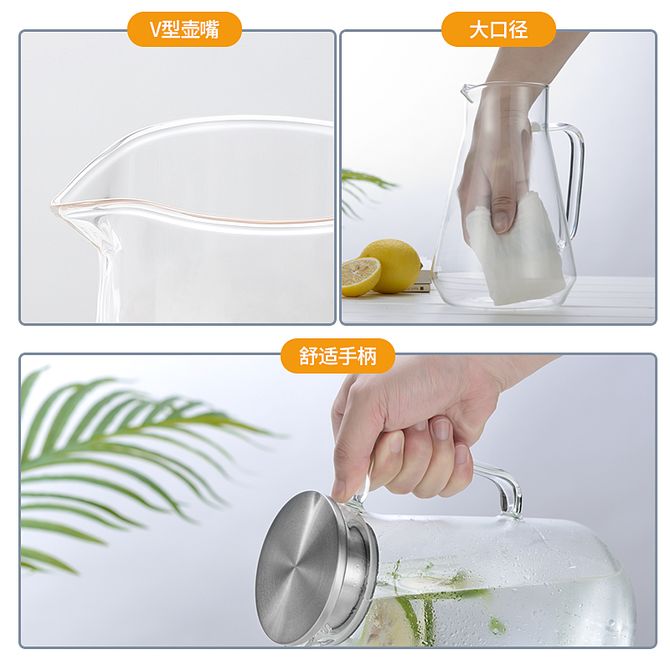 V型壶嘴

大口径

舒适手柄