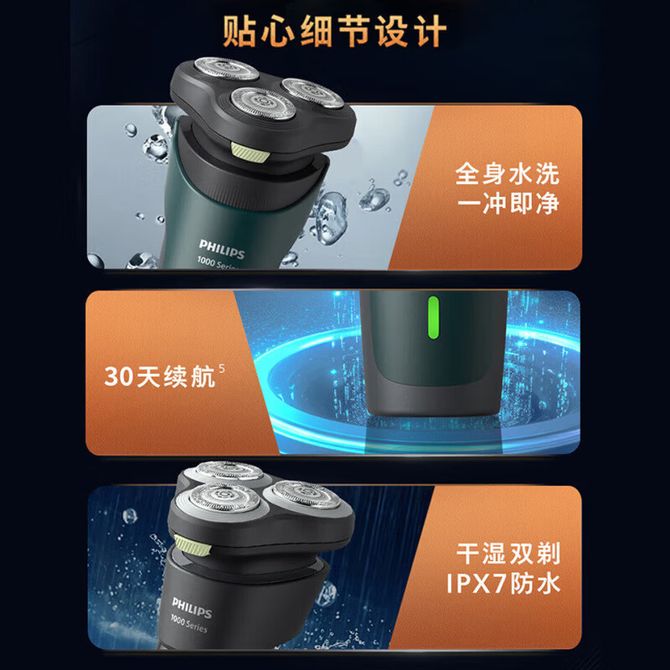 贴心细节设计

PHILIPS
1000 Series

全身水洗
一冲即净

30天续航$^5$

PHILIPS
1000 Series

干湿双剃
IPX7防水