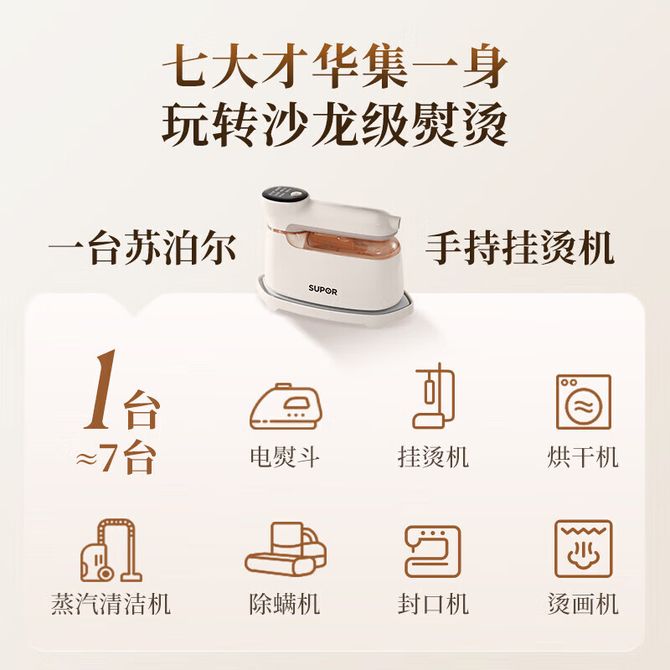 七大才华集一身
玩转沙龙级熨烫

一台苏泊尔

SUPOR

手持挂烫机

1台
≈7台

电熨斗

挂烫机

烘干机

蒸汽清洁机

除螨机

封口机

烫画机