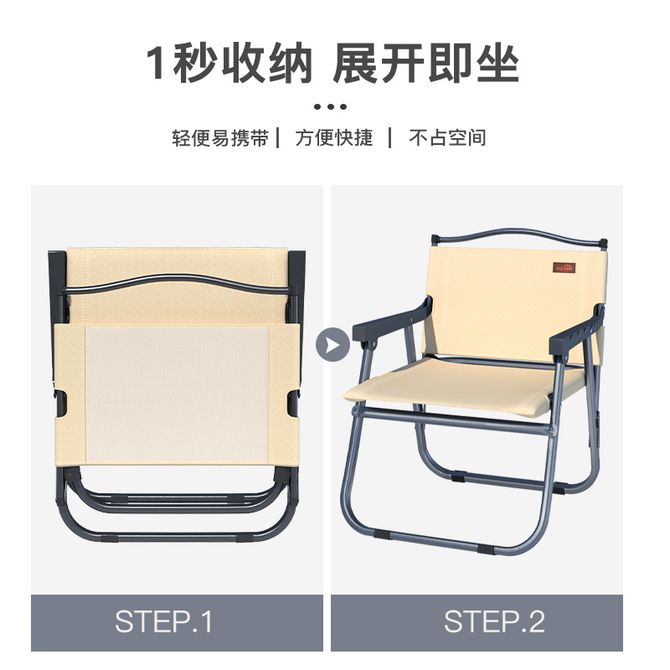 1秒收纳 展开即坐

轻便易携带 | 方便快捷 | 不占空间

STEP.1

STEP.2