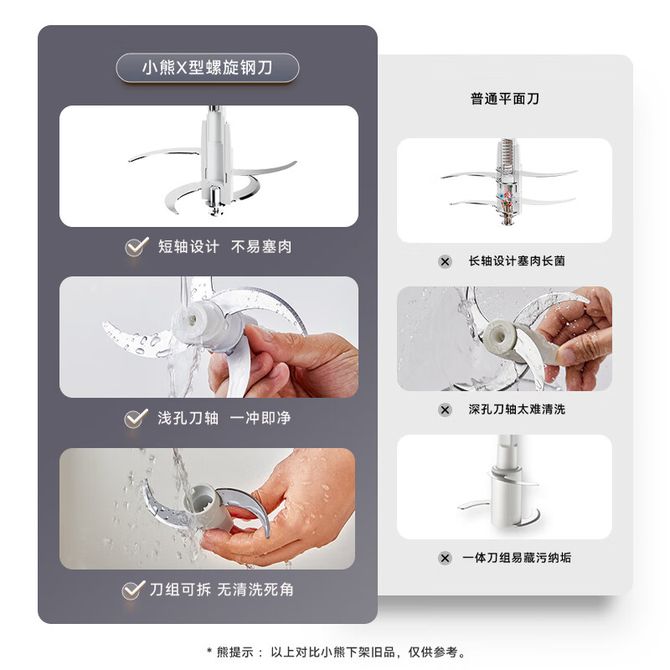 小熊X型螺旋钢刀

短轴设计 不易塞肉

浅孔刀轴 一冲即净

刀组可拆 无清洗死角

普通平面刀

长轴设计塞肉长菌

深孔刀轴太难清洗

一体刀组易藏污纳垢

* 熊提示： 以上对比小熊下架旧品，仅供参考。