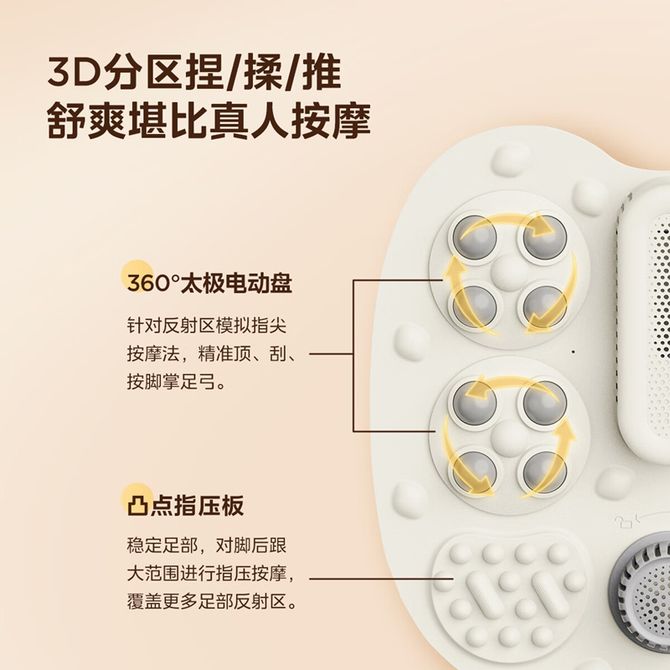 3D分区捏/揉/推
舒爽堪比真人按摩

360°太极电动盘

针对反射区模拟指尖按摩法，精准顶、刮、按脚掌足弓。

凸点指压板

稳定足部，对脚后跟大范围进行指压按摩，覆盖更多足部反射区。