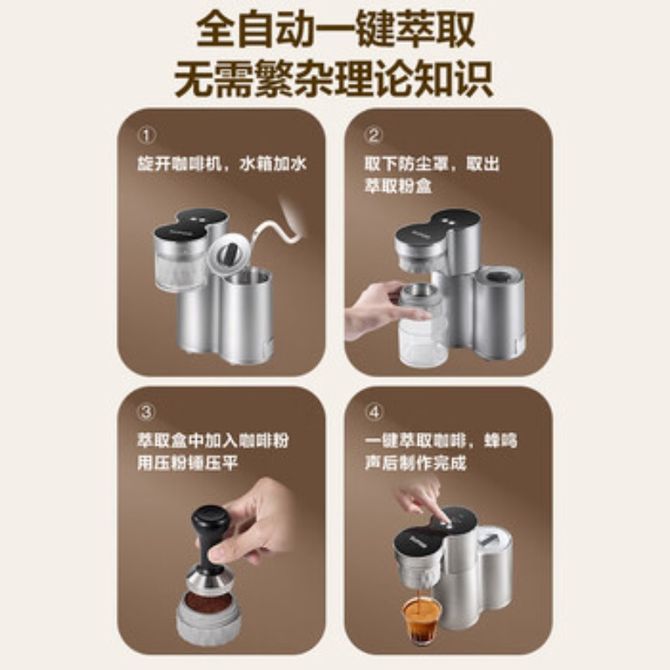 全自动一键萃取
无需繁杂理论知识

①
旋开咖啡机，水箱加水

②
取下防尘罩，取出萃取粉盒

③
萃取盒中加入咖啡粉
用压粉锤压平

④
一键萃取咖啡，蜂鸣声后制作完成