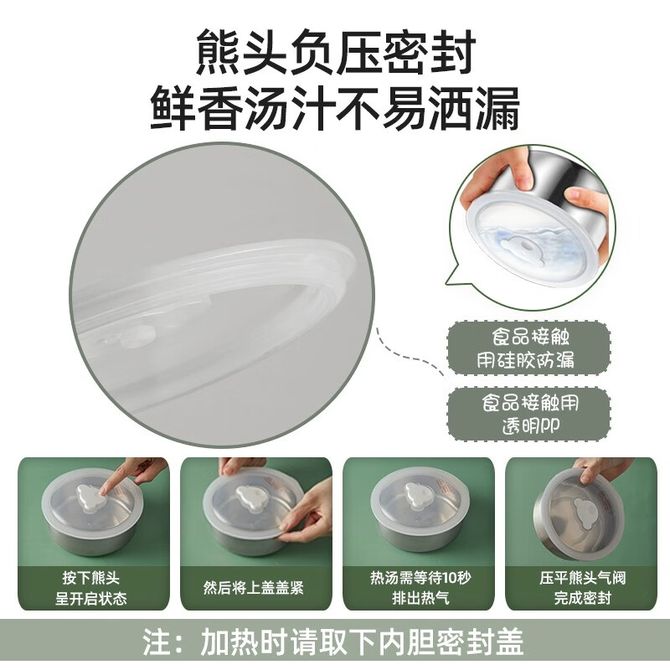 熊头负压密封
鲜香汤汁不易洒漏

食品接触
用硅胶防漏

食品接触用
透明PP

按下熊头
呈开启状态

然后将上盖盖紧

热汤需等待10秒
排出热气

压平熊头气阀
完成密封

注：加热时请取下内胆密封盖