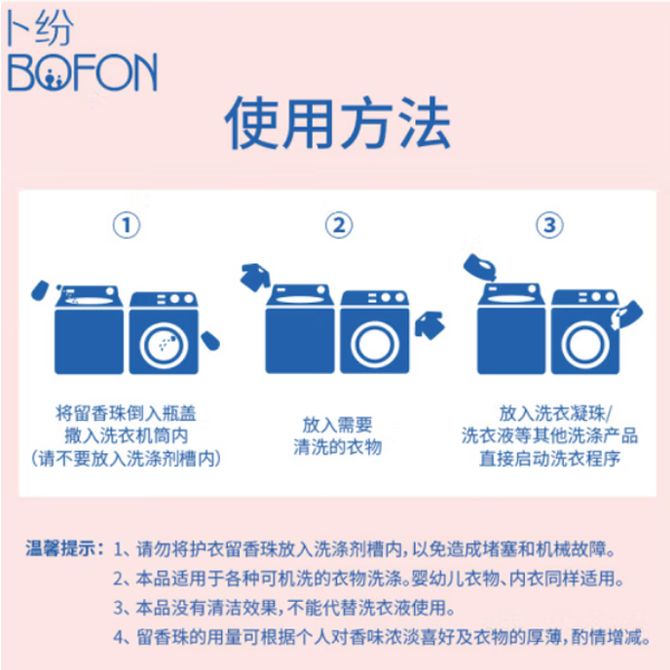 卜纷
BOFON

使用方法

①

将留香珠倒入瓶盖
撒入洗衣机筒内
(请不要放入洗涤剂槽内)

②

放入需要
清洗的衣物

③

放入洗衣凝珠/
洗衣液等其他洗涤产品
直接启动洗衣程序

温馨提示：1、请勿将护衣留香珠放入洗涤剂槽内，以免造成堵塞和机械故障。
2、本品适用于各种可机洗的衣物洗涤。婴幼儿衣物、内衣同样适用。
3、本品没有清洁效果，不能代替洗衣液使用。
4、留香珠的用量可根据个人对香味浓淡喜好及衣物的厚薄，酌情增减。