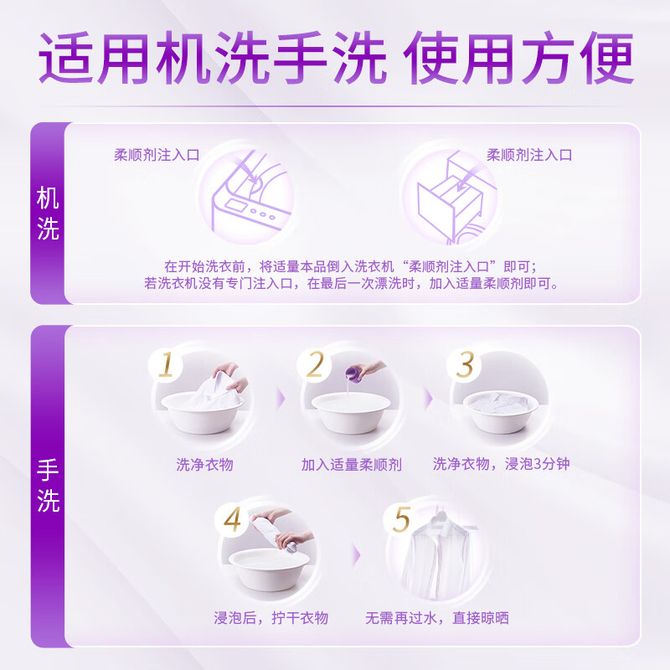 适用机洗手洗 使用方便

机洗

柔顺剂注入口

柔顺剂注入口

在开始洗衣前，将适量本品倒入洗衣机“柔顺剂注入口”即可；
若洗衣机没有专门注入口，在最后一次漂洗时，加入适量柔顺剂即可。

手洗

1
洗净衣物

2
加入适量柔顺剂

3
洗净衣物，浸泡3分钟

4
浸泡后，拧干衣物

5
无需再过水，直接晾晒