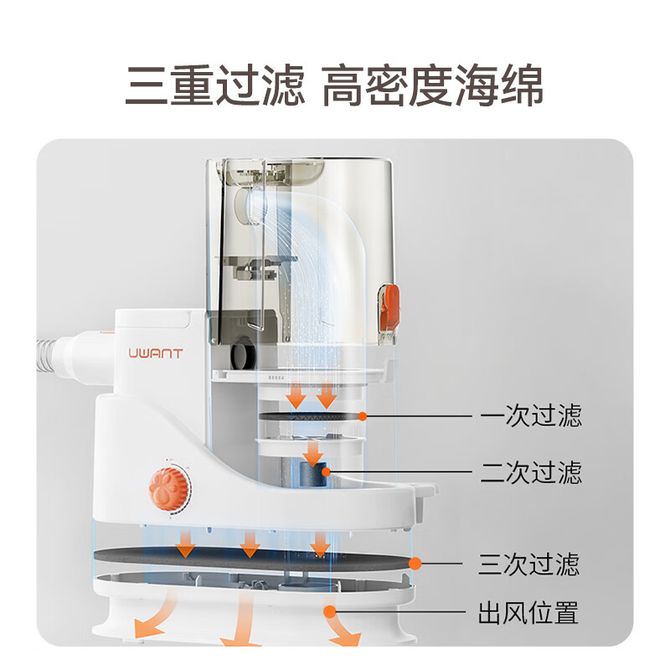 三重过滤 高密度海绵

UWANT

一次过滤

二次过滤

三次过滤

出风位置