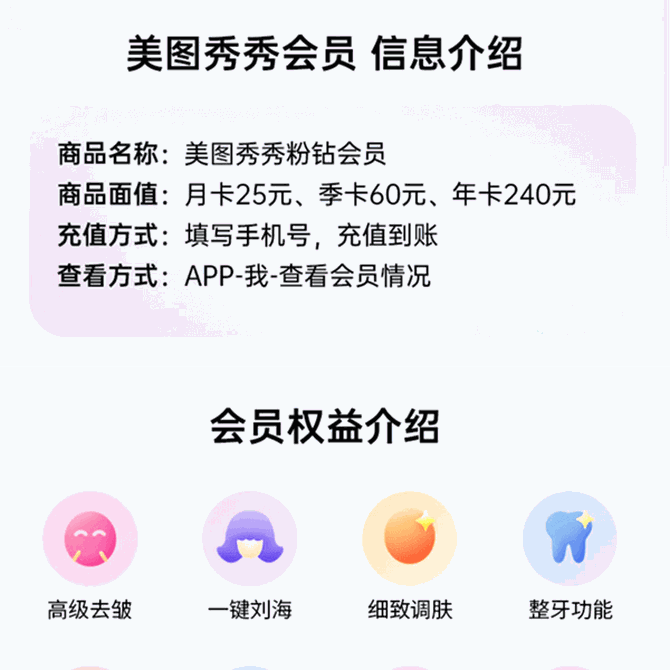 美图秀秀会员 信息介绍

商品名称：美图秀秀粉钻会员
商品面值：月卡25元、季卡60元、年卡240元
充值方式：填写手机号，充值到账
查看方式：APP-我-查看会员情况

会员权益介绍

高级去皱 一键刘海 细致调肤 整牙功能