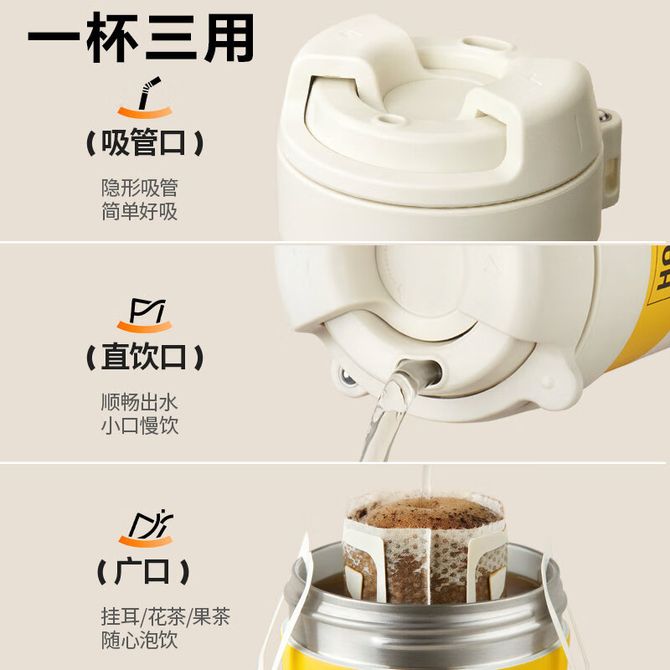 一杯三用

（吸管口）

隐形吸管
简单好吸

（直饮口）

顺畅出水
小口慢饮

（广口）

挂耳/花茶/果茶
随心泡饮