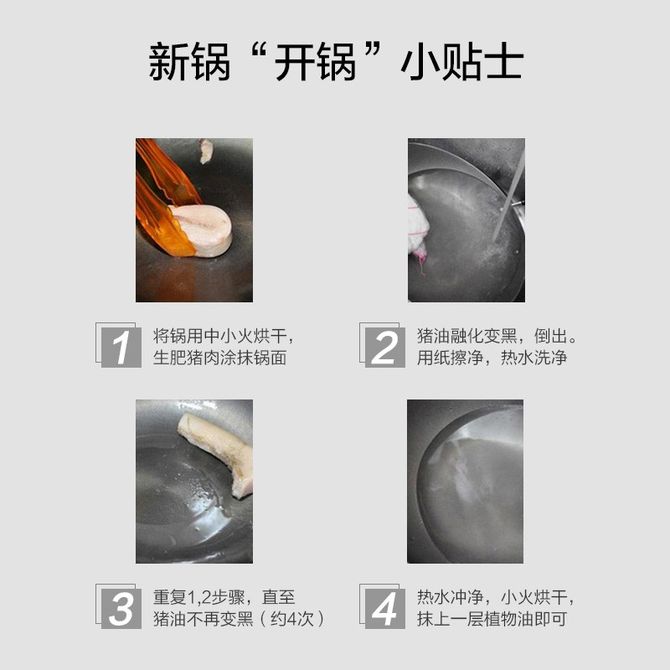 新锅“开锅”小贴士

1 将锅用中小火烘干，生肥猪肉涂抹锅面

2 猪油融化变黑，倒出。用纸擦净，热水洗净

3 重复1,2步骤，直至猪油不再变黑（约4次）

4 热水冲净，小火烘干，抹上一层植物油即可