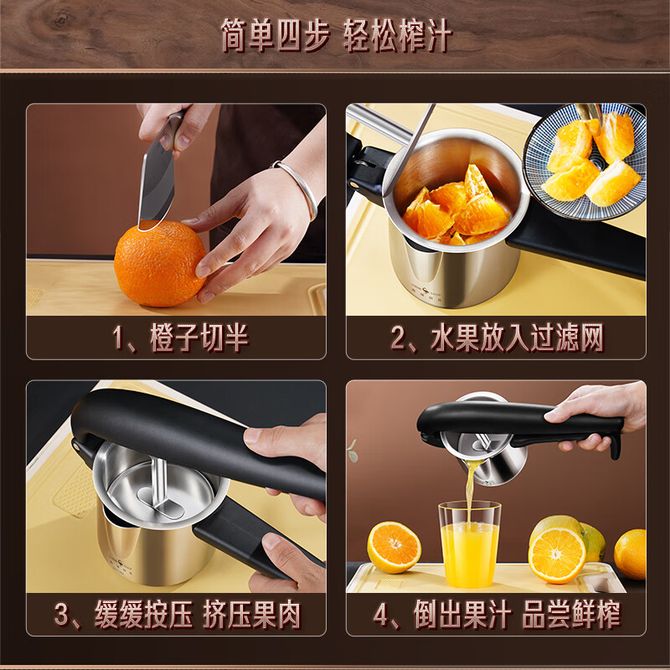 简单四步 轻松榨汁

1、橙子切半

2、水果放入过滤网

3、缓缓按压 挤压果肉

4、倒出果汁 品尝鲜榨