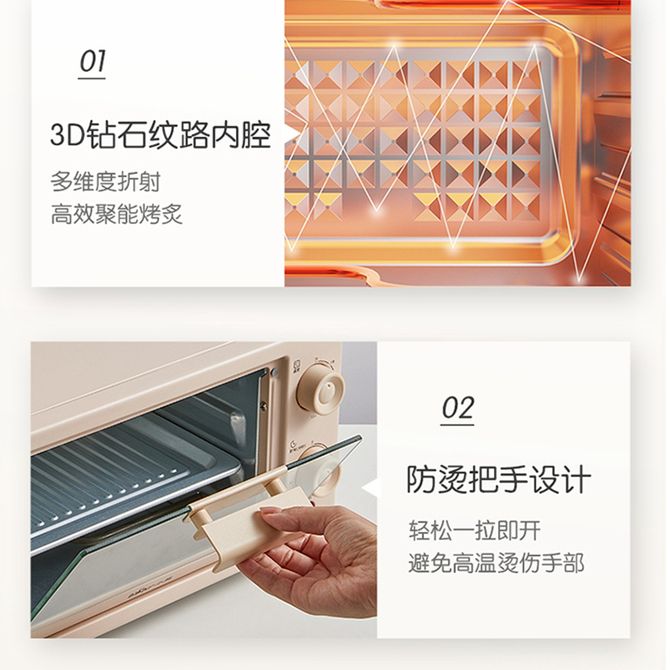 01

3D钻石纹路内腔

多维度折射
高效聚能烤炙

02

防烫把手设计

轻松一拉即开
避免高温烫伤手部