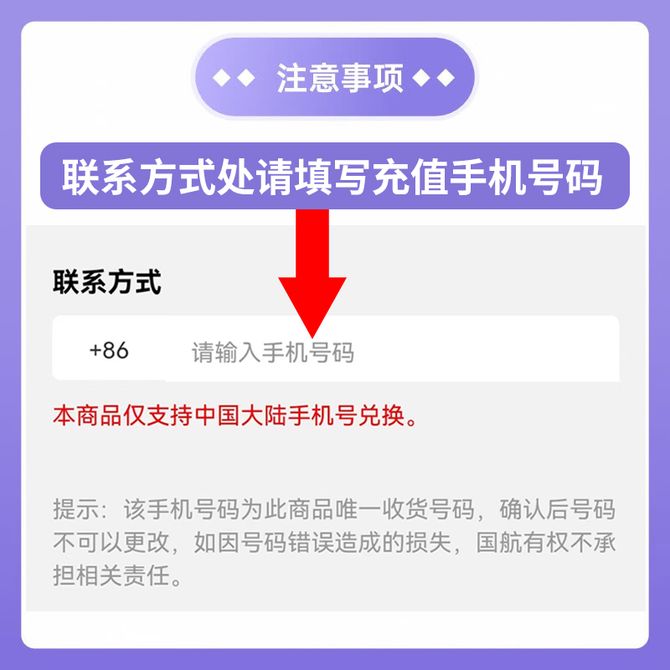 ◆◆ 注意事项 ◆◆

联系方式处请填写充值手机号码

联系方式

+86 请输入手机号码

本商品仅支持中国大陆手机号兑换。

提示：该手机号码为此商品唯一收货号码，确认后号码不可以更改，如因号码错误造成的损失，国航有权不承担相关责任。