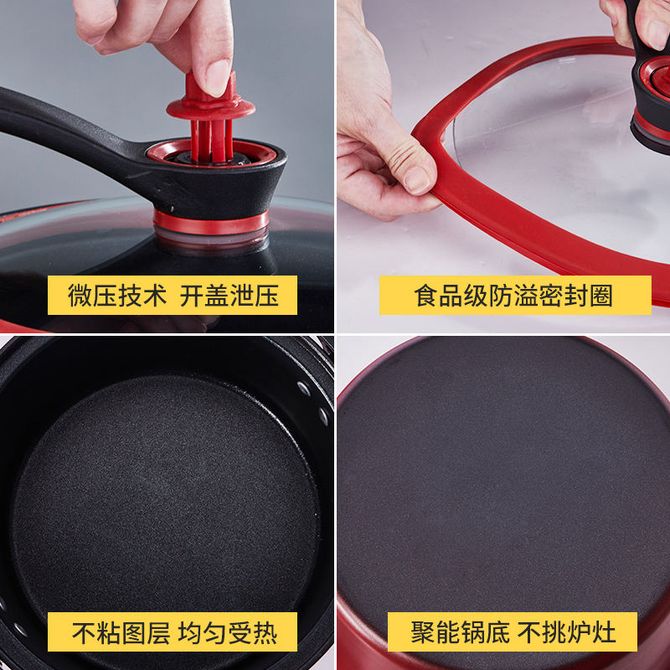 微压技术 开盖泄压

食品级防溢密封圈

不粘图层 均匀受热

聚能锅底 不挑炉灶