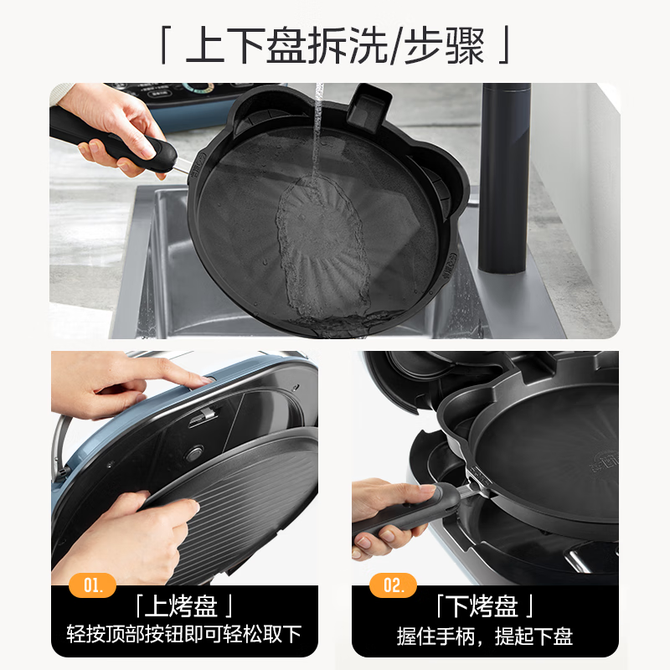 「 上下盘拆洗/步骤 」

01.

「上烤盘 」

轻按顶部按钮即可轻松取下

02.

「下烤盘 」

握住手柄，提起下盘