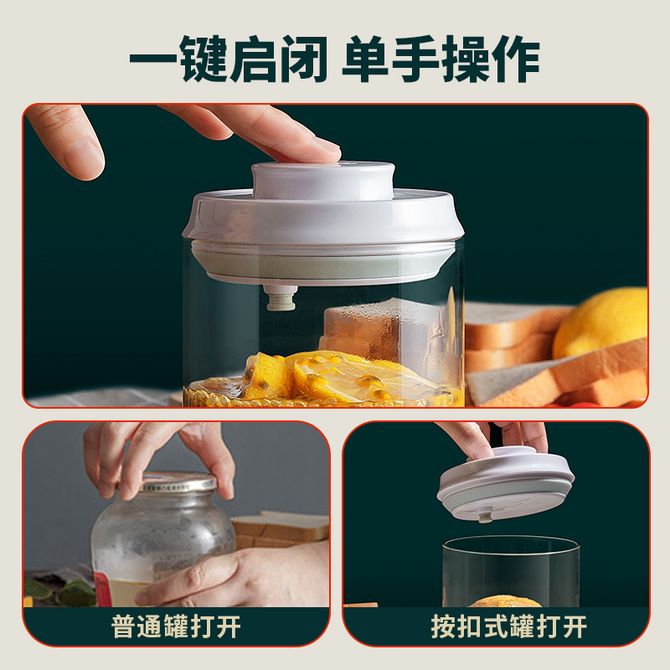 一键启闭 单手操作

普通罐打开

按扣式罐打开