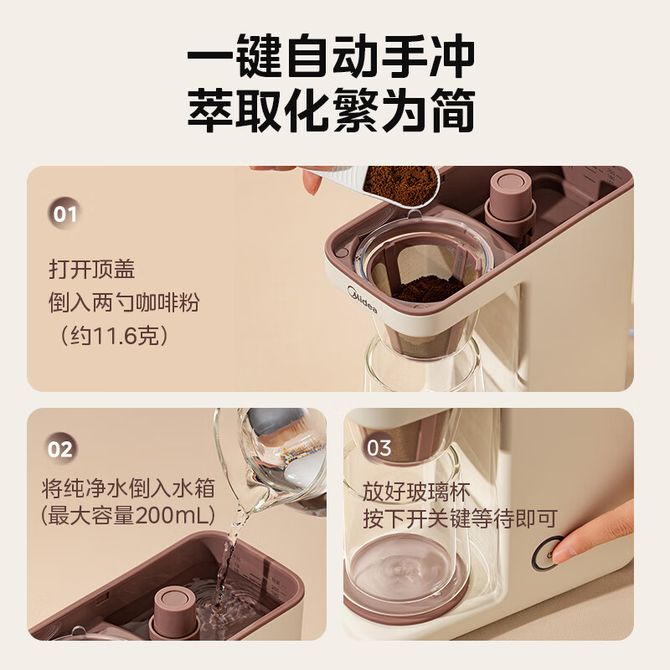 一键自动手冲
萃取化繁为简

01

打开顶盖
倒入两勺咖啡粉
（约11.6克）

Midea

02

将纯净水倒入水箱
(最大容量200mL)

03

放好玻璃杯
按下开关键等待即可