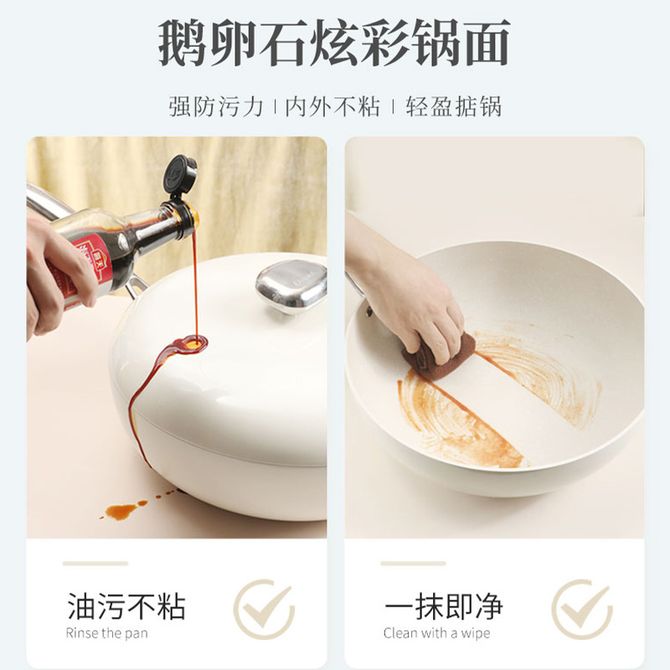 鹅卵石炫彩锅面

强防污力 | 内外不粘 | 轻盈掂锅

油污不粘
Rinse the pan

一抹即净
Clean with a wipe