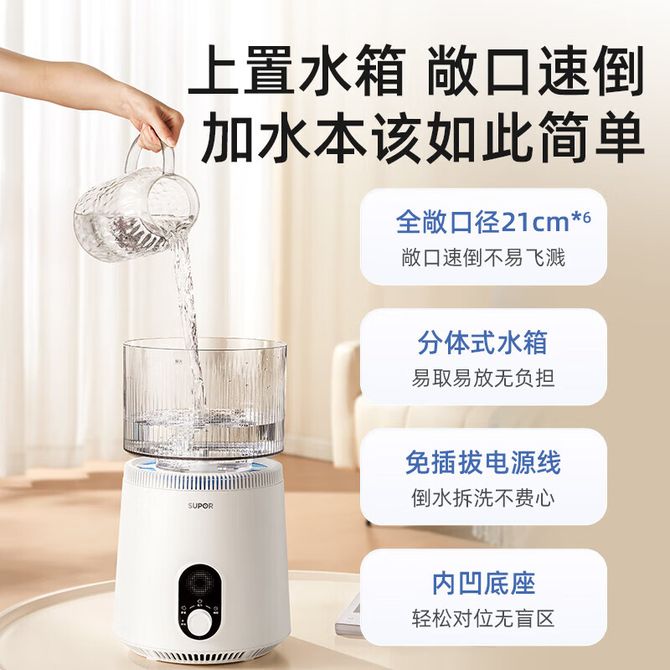 上置水箱 敞口速倒
加水本该如此简单

全敞口径21cm*6
敞口速倒不易飞溅

分体式水箱
易取易放无负担

免插拔电源线
倒水拆洗不费心

内凹底座
轻松对位无盲区

SUPOR