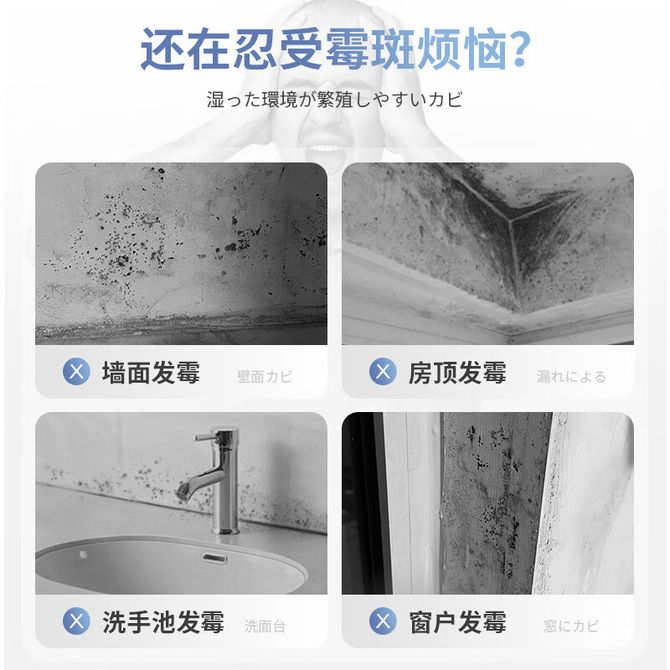 还在忍受霉斑烦恼?

湿った環境が繁殖しやすいカビ

墙面发霉 壁面カビ

房顶发霉 漏れによる

洗手池发霉 洗面台

窗户发霉 窓にカビ