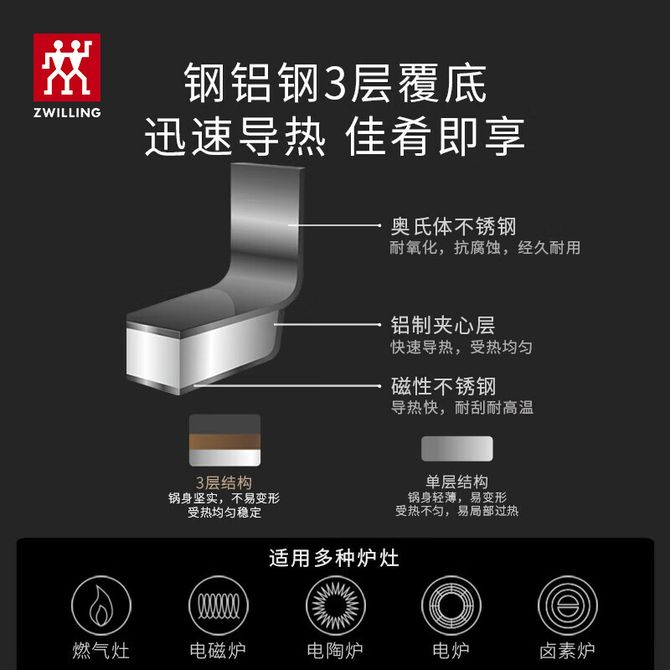 ZWILLING

钢铝钢3层覆底
迅速导热 佳肴即享

奥氏体不锈钢
耐氧化，抗腐蚀，经久耐用

铝制夹心层
快速导热，受热均匀

磁性不锈钢
导热快，耐刮耐高温

3层结构
锅身坚实，不易变形
受热均匀稳定

单层结构
锅身轻薄，易变形
受热不匀，易局部过热

适用多种炉灶

燃气灶
电磁炉
电陶炉
电炉
卤素炉